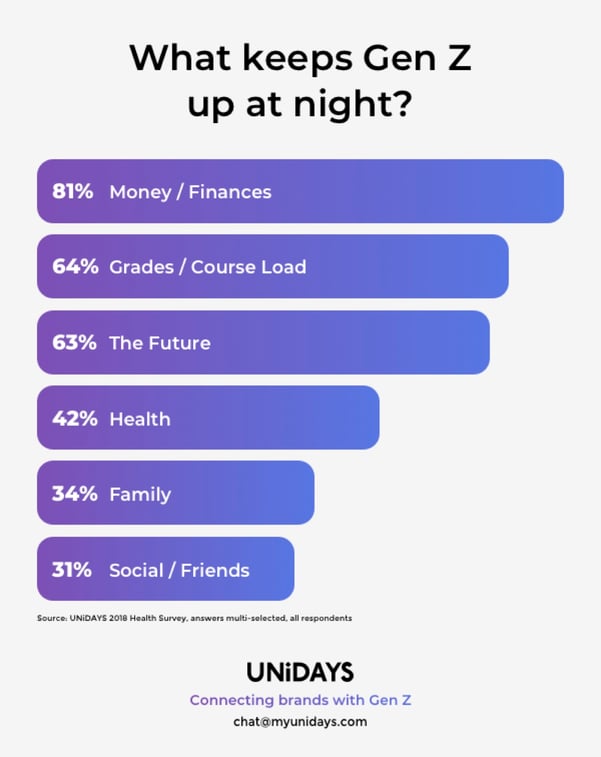 What keeps Gen Z up at night?

81% Money / Finances

64% Grades / Course Load

63% The Future

42% Health

34% Family

31% Social / Friends

Source: UNiDAYS 2018 Health Survey, answers multi-selected, all respondents

UNiDAYS

Connecting brands with Gen Z

chat@myunidays.com